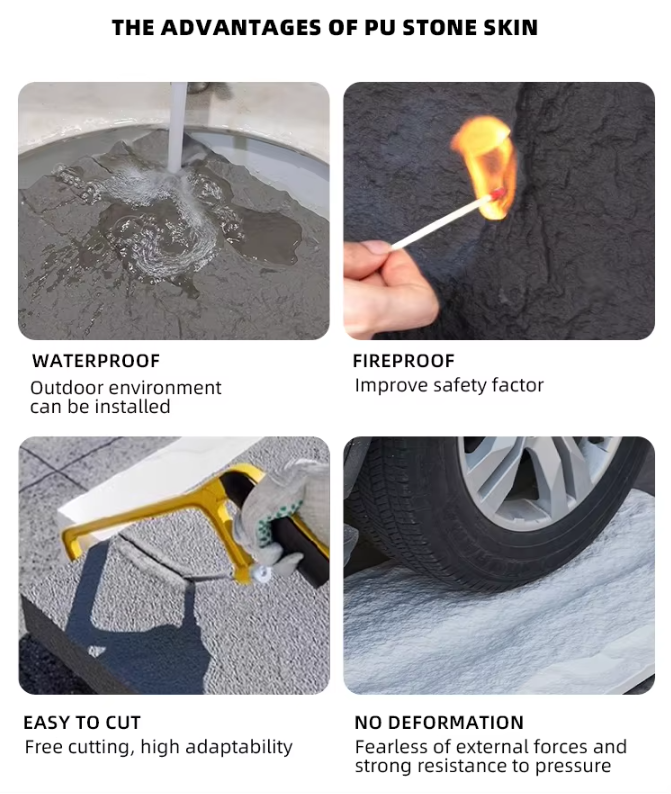 THE ADVANTAGES OF PU STONE SKIN

WATERPROOF
Outdoor environment can be installed

FIREPROOF
Improve safety factor

EASY TO CUT
Free cutting, high adaptability

NO DEFORMATION
Fearless of external forces and strong resistance to pressure