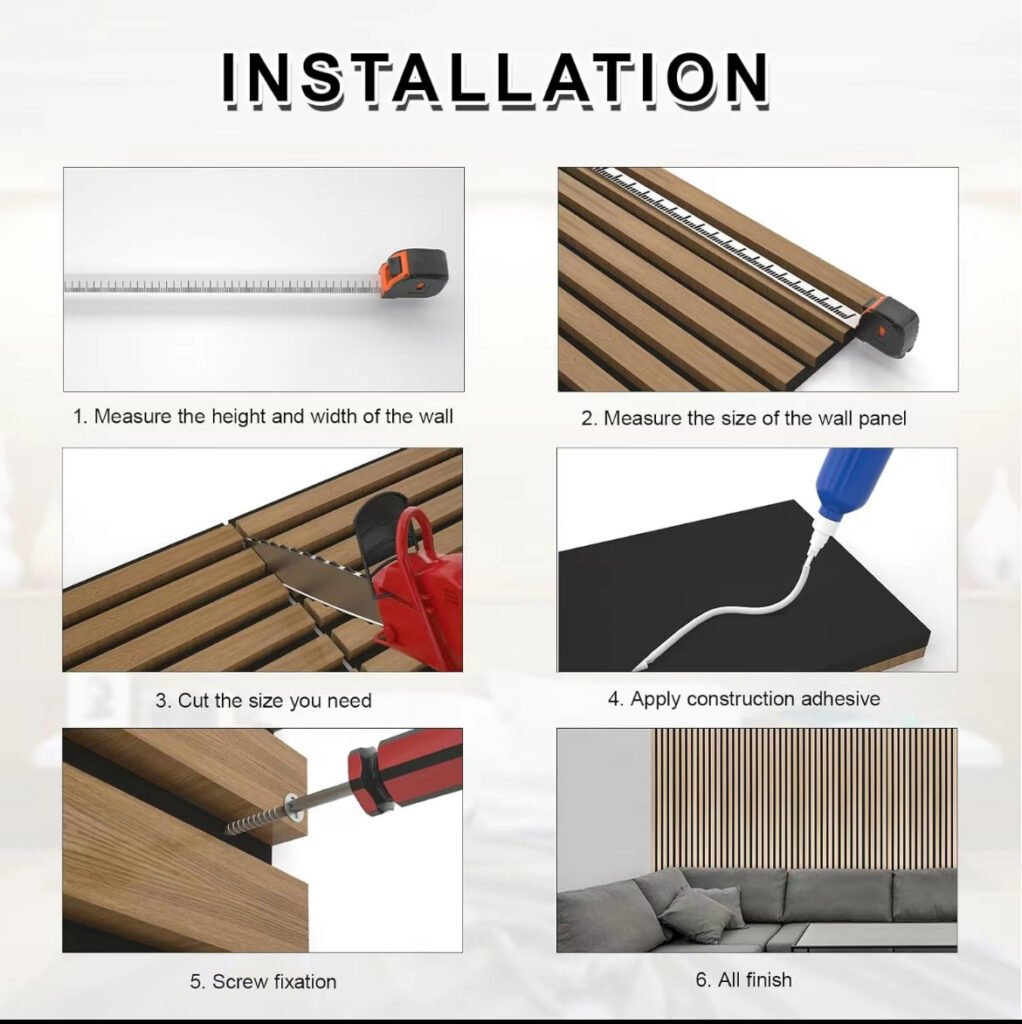 INSTALLATION

1. Measure the height and width of the wall

2. Measure the size of the wall panel

3. Cut the size you need

4. Apply construction adhesive

5. Screw fixation

6. All finish