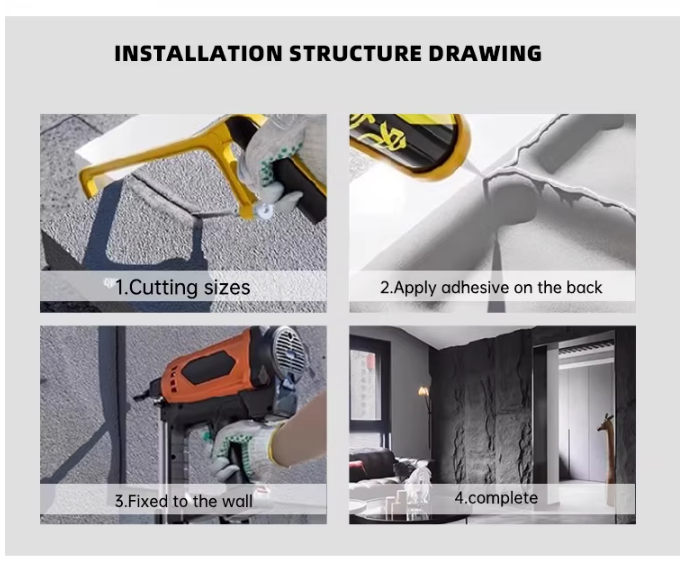 INSTALLATION STRUCTURE DRAWING

1.Cutting sizes

2.Apply adhesive on the back

3.Fixed to the wall

4.complete